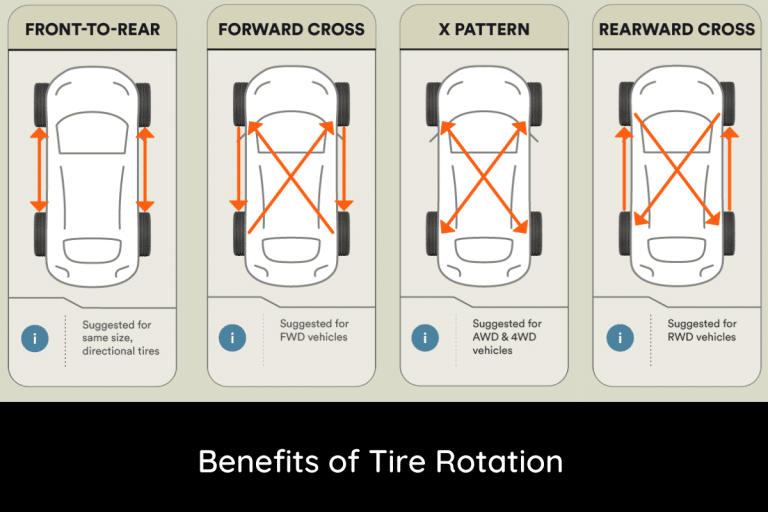 FRONT-TO-REAR

i

Suggested for same size, directional tires

FORWARD CROSS

i

Suggested for FWD vehicles

X PATTERN

i

Suggested for AWD & 4WD vehicles

REARWARD CROSS

i

Suggested for RWD vehicles

Benefits of Tire Rotation